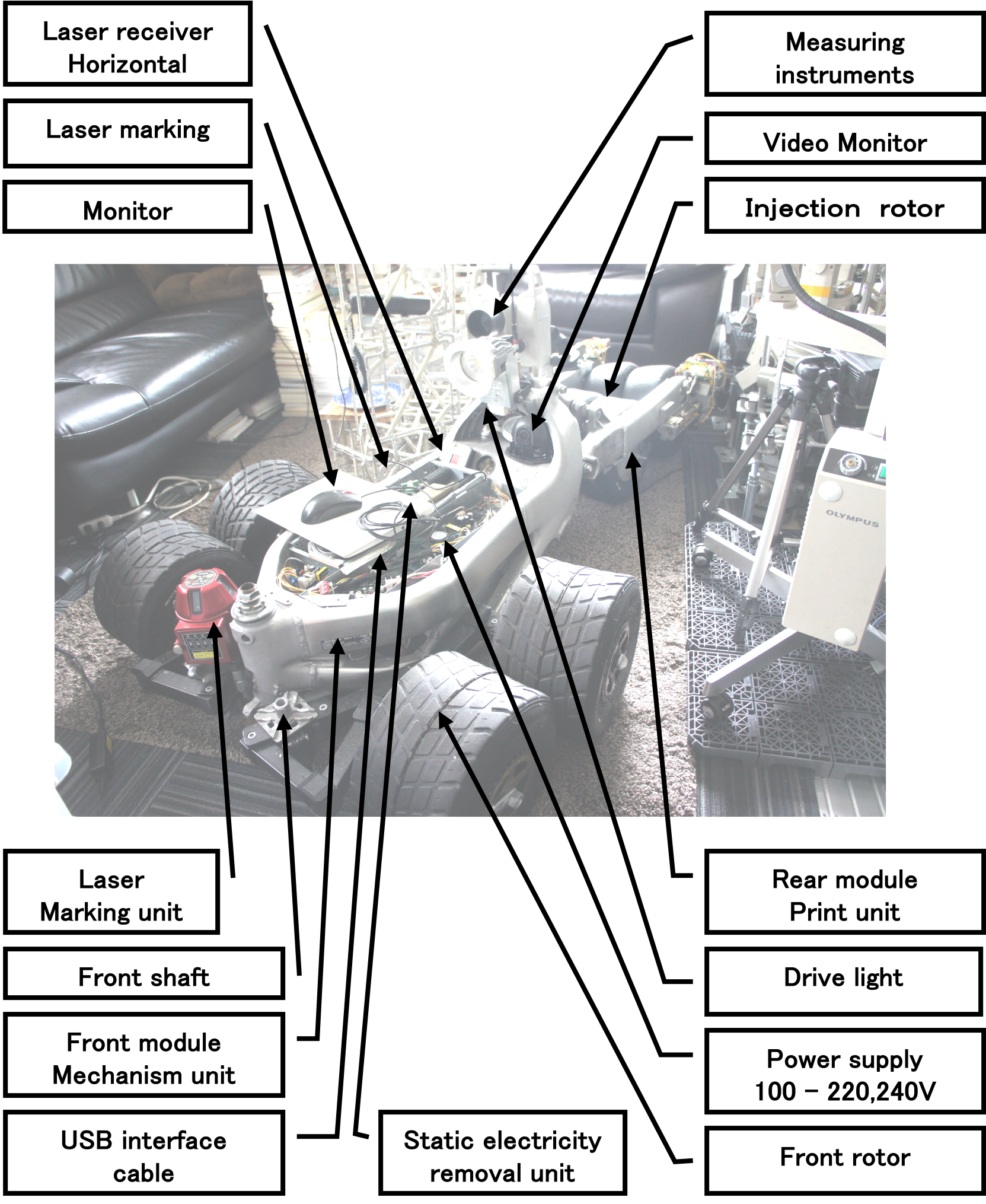 Laser receiver Horizontal

Laser marking

Monitor

Measuring instruments

Video Monitor

Injection rotor

OLYMPUS

Laser Marking unit

Front shaft

Front module Mechanism unit

USB interface cable

Static electricity removal unit

Rear module Print unit

Drive light

Power supply 100 – 220,240V

Front rotor